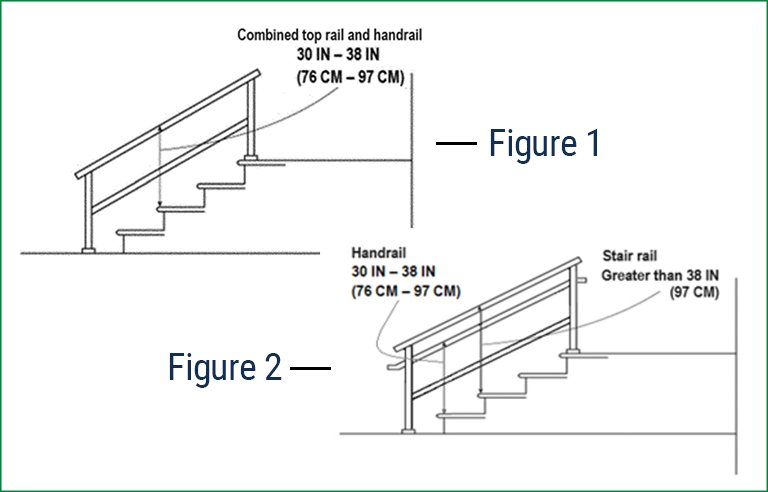 Combined top rail and handrail
30 IN – 38 IN
(76 CM – 97 CM)

— Figure 1

Handrail
30 IN – 38 IN
(76 CM – 97 CM)

Stair rail
Greater than 38 IN
(97 CM)

Figure 2 —